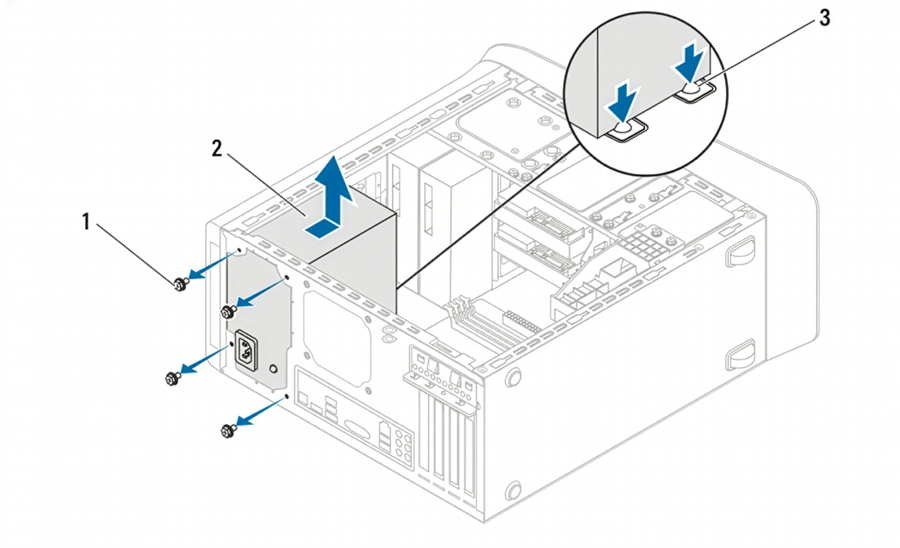 3
2
1